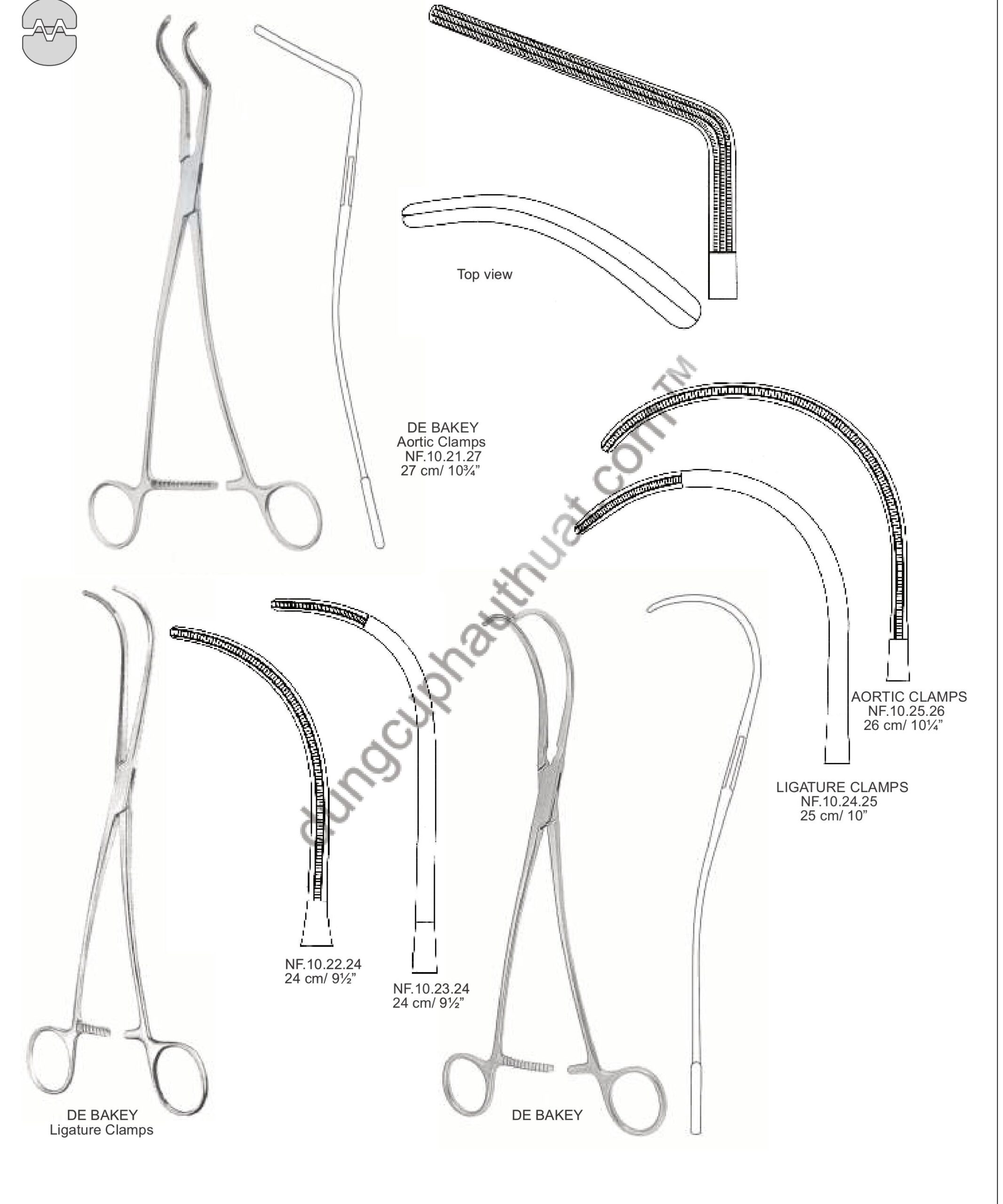 Top view

DE BAKEY
Aortic Clamps
NF.10.21.27
27 cm/ 10¾"

dungcuphauthuat.com™

AORTIC CLAMPS
NF.10.25.26
26 cm/ 10¼"

LIGATURE CLAMPS
NF.10.24.25
25 cm/ 10"

NF.10.22.24
24 cm/ 9½"

NF.10.23.24
24 cm/ 9½"

DE BAKEY
Ligature Clamps

DE BAKEY