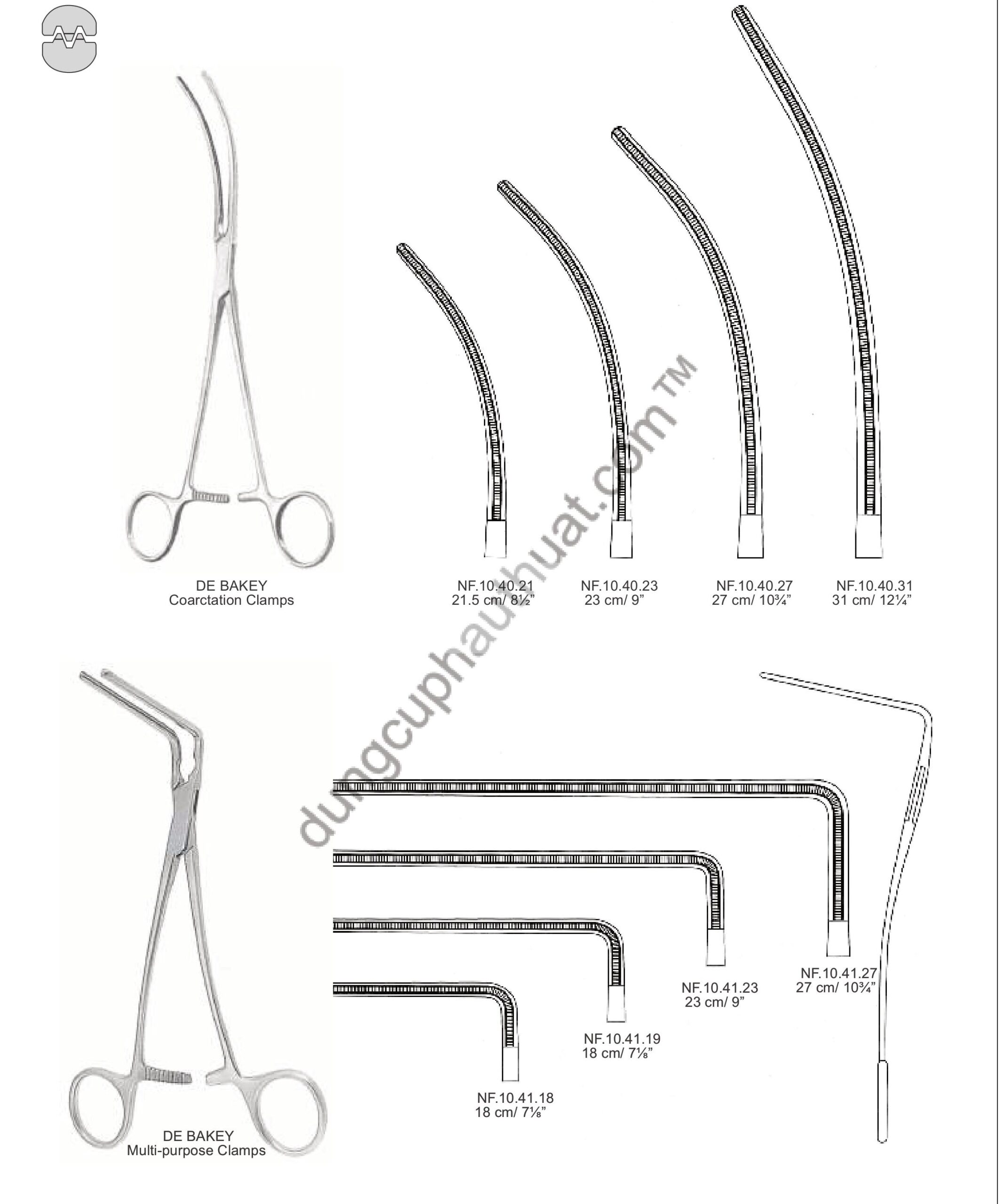 DE BAKEY
Coarctation Clamps

NF.10.40.21
21.5 cm/ 8½"

NF.10.40.23
23 cm/ 9"

NF.10.40.27
27 cm/ 10¾"

NF.10.40.31
31 cm/ 12¼"

dungcuphauthuat.com™

NF.10.41.27
27 cm/ 10¾"

NF.10.41.23
23 cm/ 9"

NF.10.41.19
18 cm/ 7⅛"

NF.10.41.18
18 cm/ 7⅛"

DE BAKEY
Multi-purpose Clamps