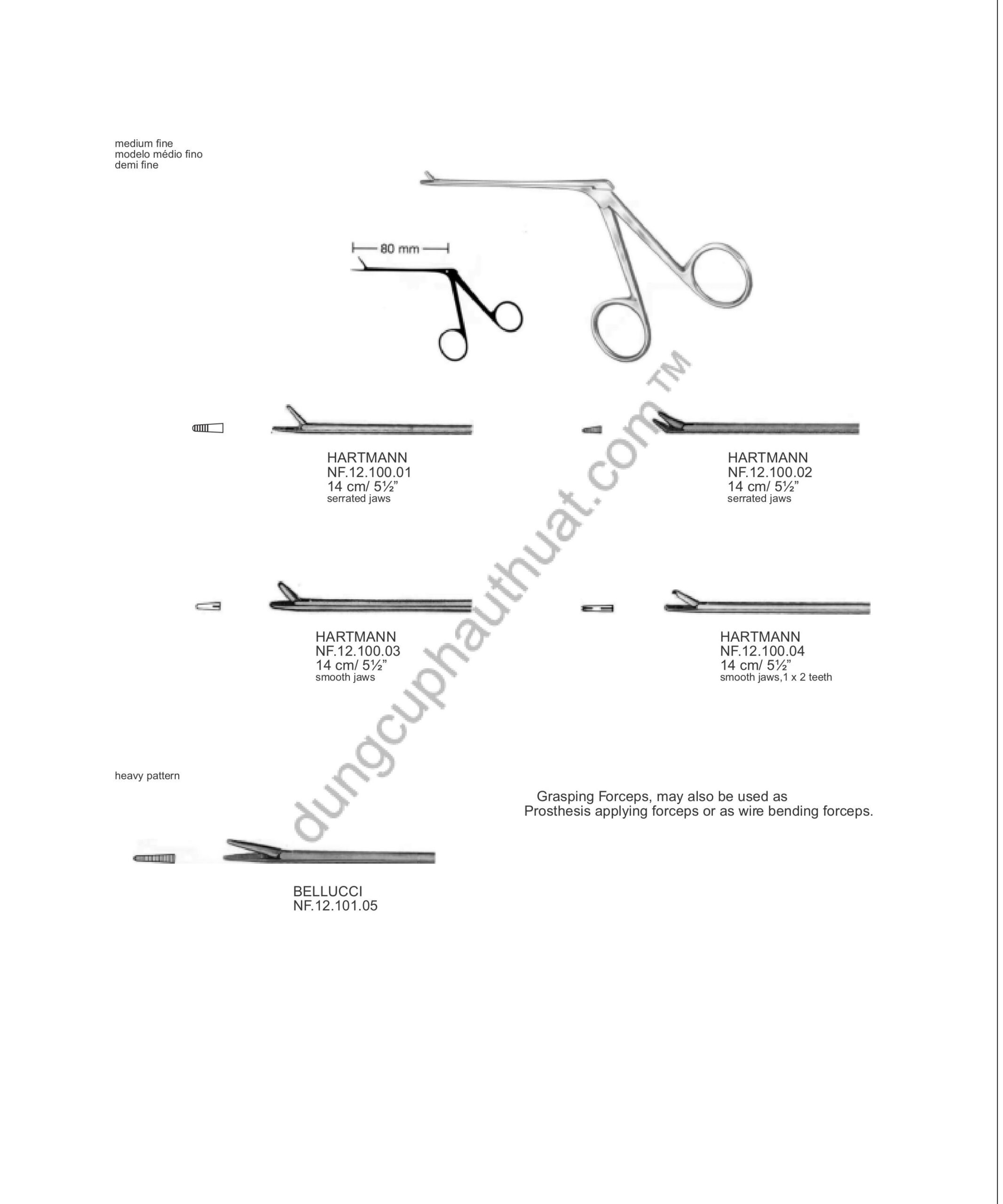 medium fine
modelo médio fino
demi fine

80 mm

dungcuphauthuat.com™

HARTMANN
NF.12.100.01
14 cm/ 5½"
serrated jaws

HARTMANN
NF.12.100.02
14 cm/ 5½"
serrated jaws

HARTMANN
NF.12.100.03
14 cm/ 5½"
smooth jaws

HARTMANN
NF.12.100.04
14 cm/ 5½"
smooth jaws,1 x 2 teeth

heavy pattern

Grasping Forceps, may also be used as Prosthesis applying forceps or as wire bending forceps.

BELLUCCI
NF.12.101.05