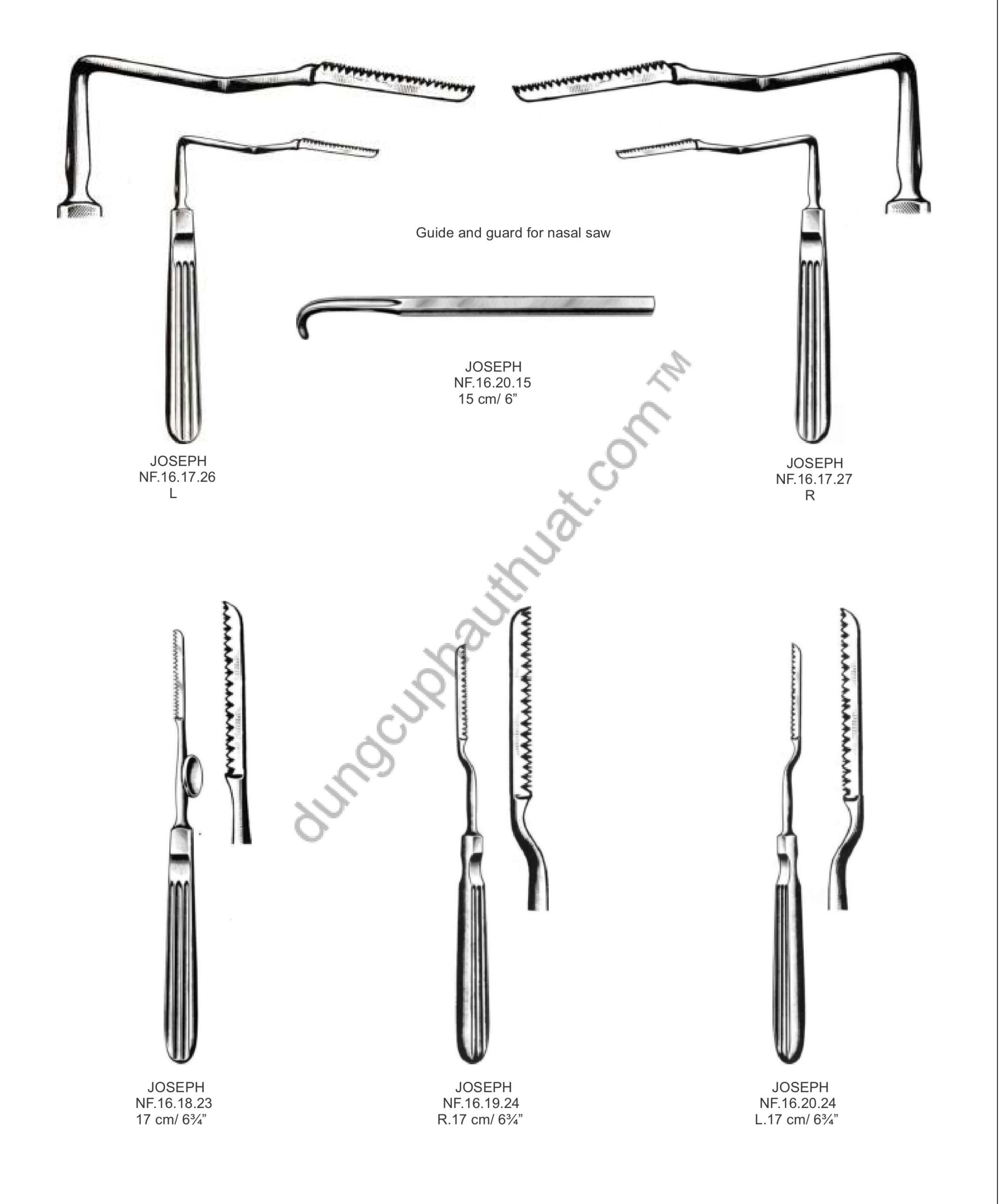 Guide and guard for nasal saw

JOSEPH
NF.16.20.15
15 cm/ 6”

JOSEPH
NF.16.17.26
L

JOSEPH
NF.16.17.27
R

dungcuphauthuat.com ™

JOSEPH
NF.16.18.23
17 cm/ 6¾”

JOSEPH
NF.16.19.24
R.17 cm/ 6¾”

JOSEPH
NF.16.20.24
L.17 cm/ 6¾”